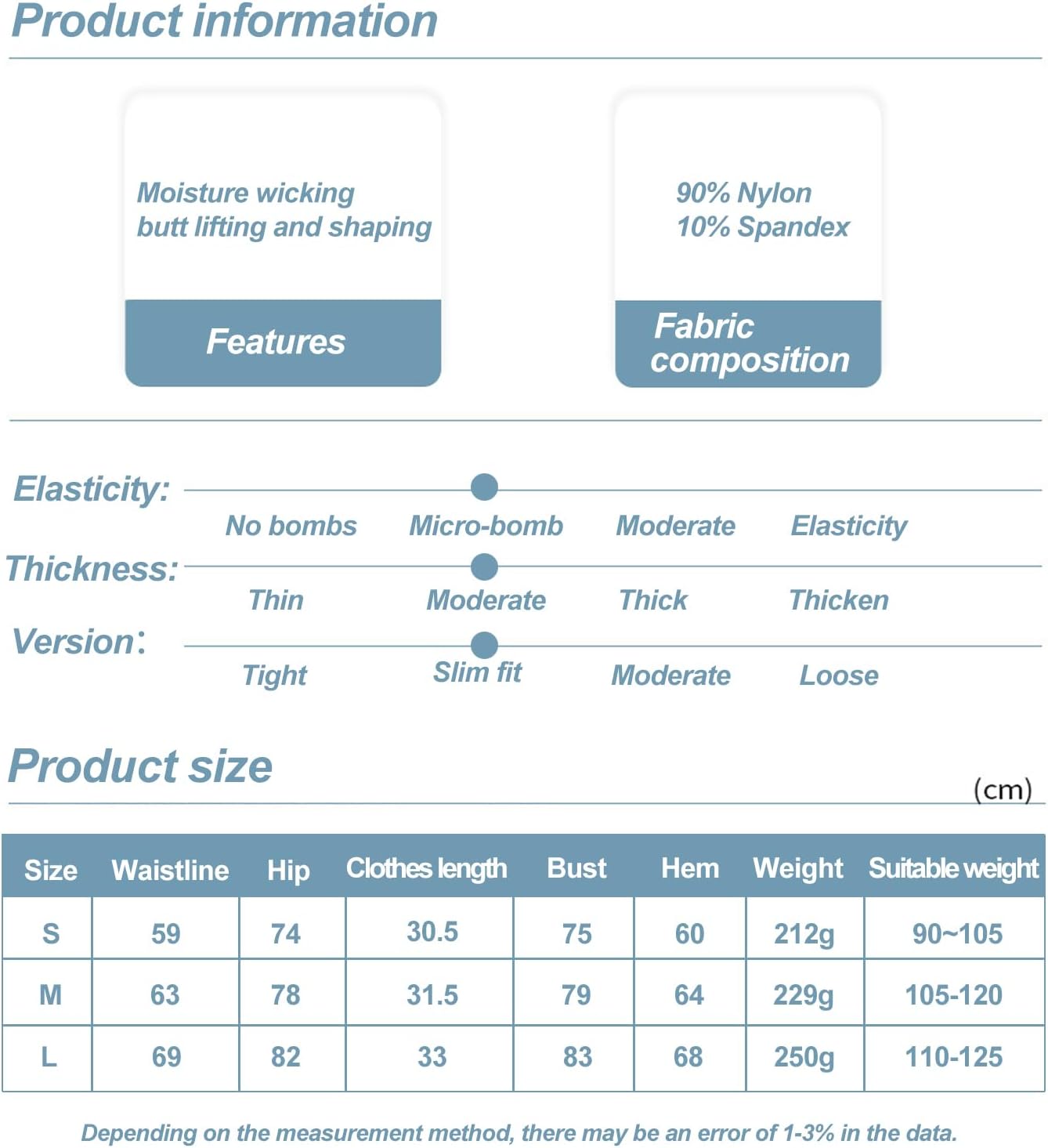 Product information

Moisture wicking
butt lifting and shaping

Features

90% Nylon
10% Spandex

Fabric composition

Elasticity:
No bombs Micro-bomb Moderate Elasticity

Thickness:
Thin Moderate Thick Thicken

Version:
Tight Slim fit Moderate Loose

Product size
(cm)

| Size | Waistline | Hip | Clothes length | Bust | Hem | Weight | Suitable weight |
|---|---|---|---|---|---|---|---|
| S | 59 | 74 | 30.5 | 75 | 60 | 212g | 90~105 |
| M | 63 | 78 | 31.5 | 79 | 64 | 229g | 105-120 |
| L | 69 | 82 | 33 | 83 | 68 | 250g | 110-125 |

Depending on the measurement method, there may be an error of 1-3% in the data.